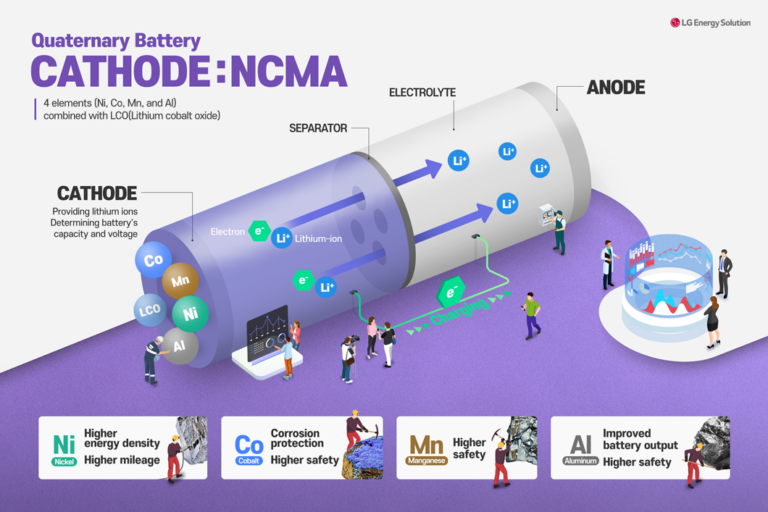 LG Energy Solution

Quaternary Battery
CATHODE : NCMA

4 elements (Ni, Co, Mn, and Al) combined with LCO(Lithium cobalt oxide)

ELECTROLYTE

ANODE

SEPARATOR

CATHODE
Providing lithium ions
Determining battery's capacity and voltage

Electron $e^-$ $Li^+$ Lithium-ion

$Li^+$ $Li^+$ $Li^+$ $Li^+$

$e^-$ $Li^+$

$e^-$ Charging

Co Mn LCO Ni Al

Ni Nickel
Higher energy density
Higher mileage

Co Cobalt
Corrosion protection
Higher safety

Mn Manganese
Higher safety

Al Aluminum
Improved battery output
Higher safety