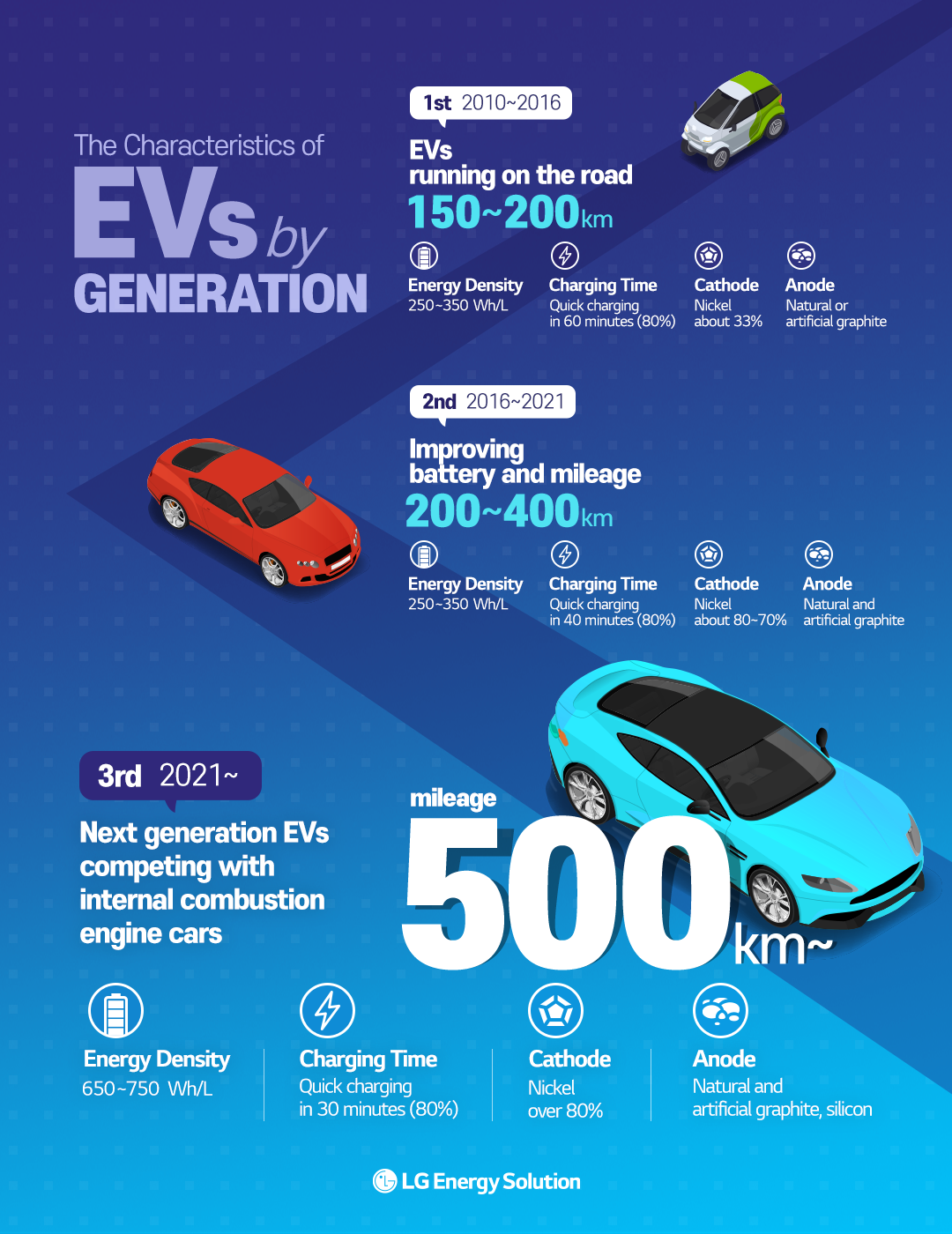 The Characteristics of EVs by GENERATION

1st 2010~2016

EVs running on the road

150~200km

Energy Density
250~350 Wh/L

Charging Time
Quick charging in 60 minutes (80%)

Cathode
Nickel about 33%

Anode
Natural or artificial graphite

2nd 2016~2021

Improving battery and mileage

200~400km

Energy Density
250~350 Wh/L

Charging Time
Quick charging in 40 minutes (80%)

Cathode
Nickel about 80~70%

Anode
Natural and artificial graphite

3rd 2021~

Next generation EVs competing with internal combustion engine cars

mileage

500km~

Energy Density
650~750 Wh/L

Charging Time
Quick charging in 30 minutes (80%)

Cathode
Nickel over 80%

Anode
Natural and artificial graphite, silicon

LG Energy Solution