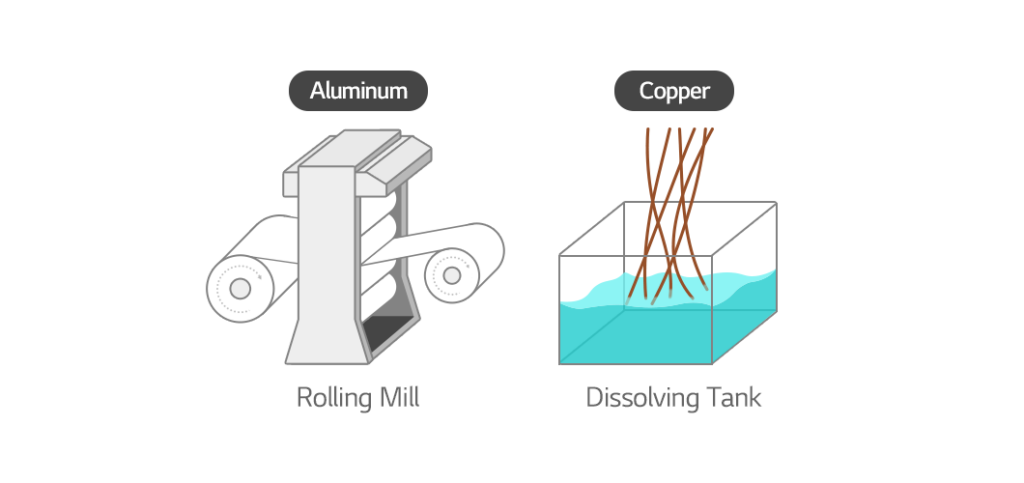 Aluminum

Rolling Mill

Copper

Dissolving Tank